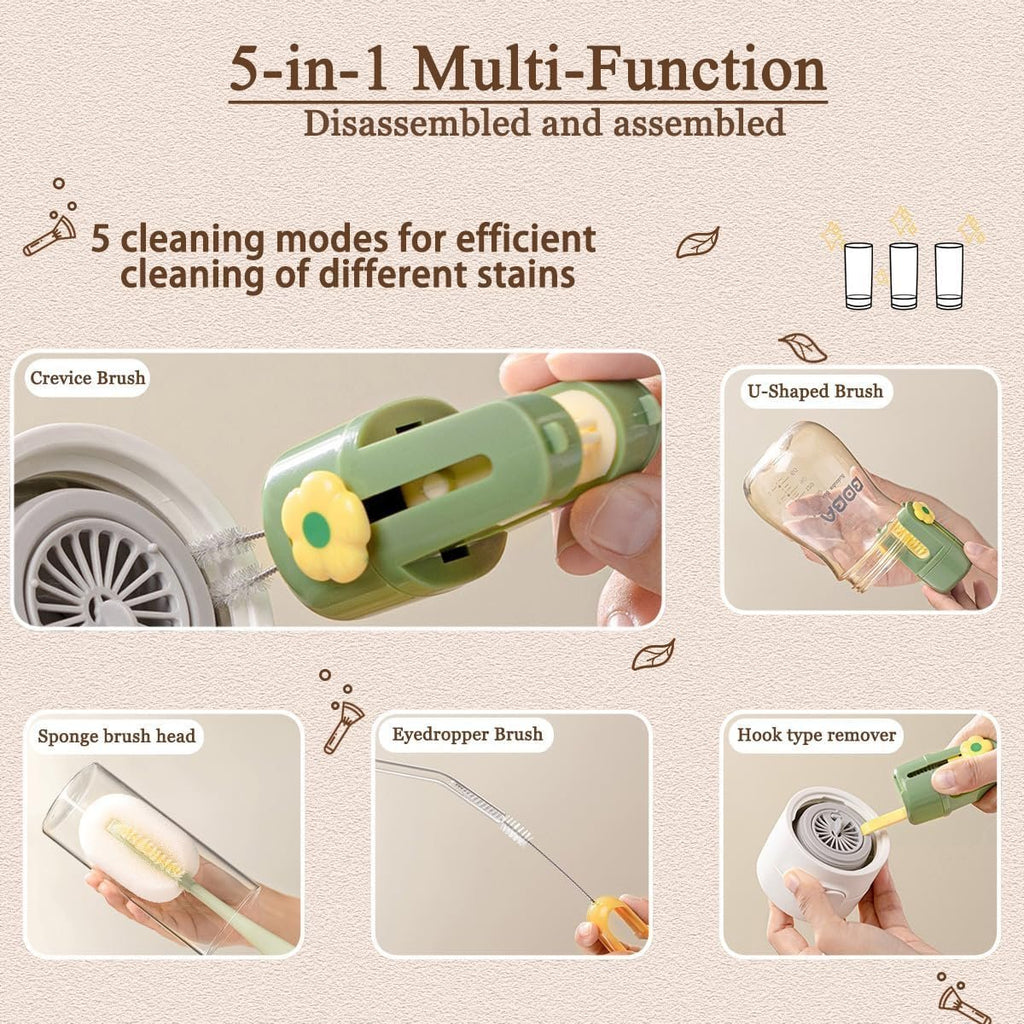 5-in-1 Multi-Function
Disassembled and assembled

5 cleaning modes for efficient cleaning of different stains

Crevice Brush

U-Shaped Brush

Sponge brush head

Eyedropper Brush

Hook type remover